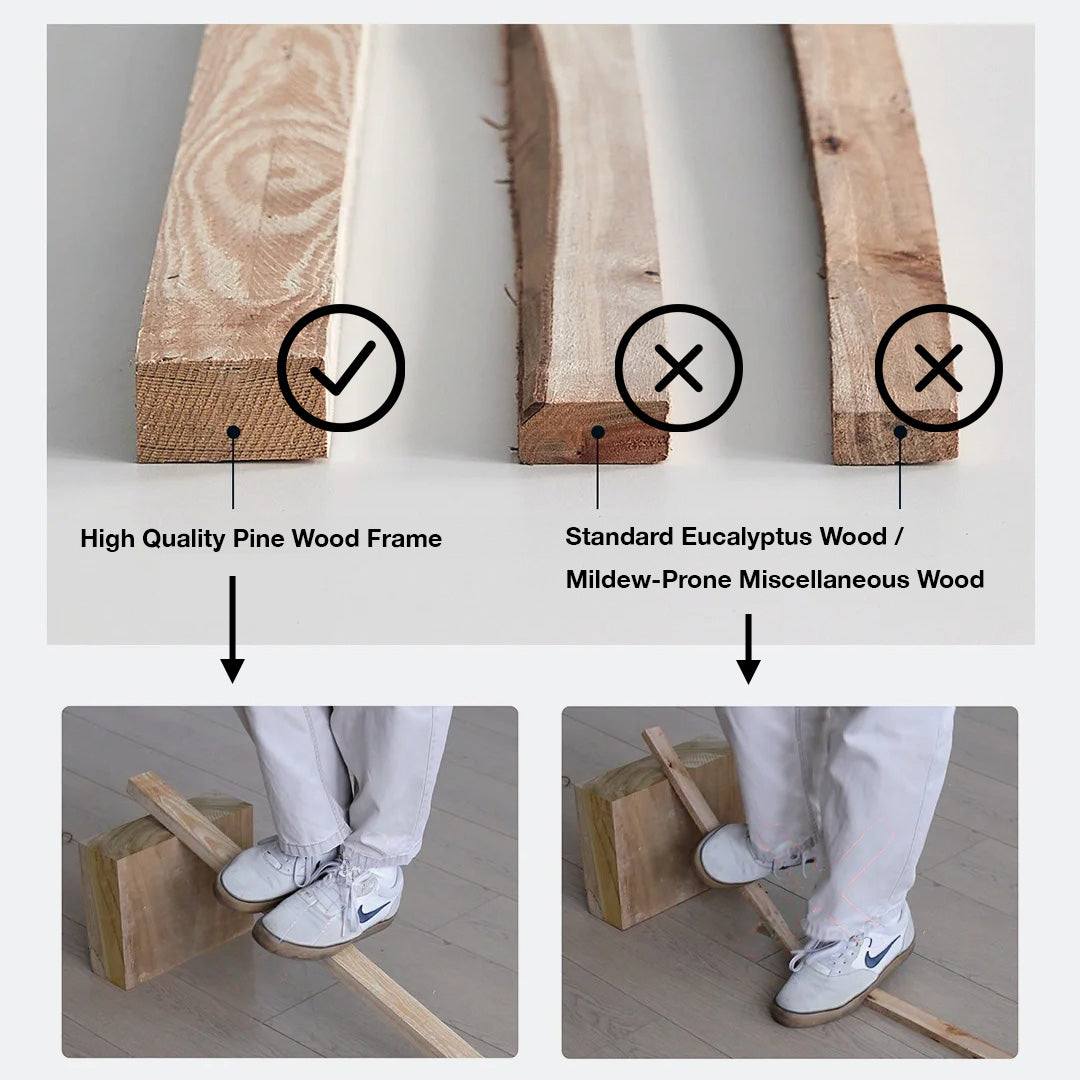 High Quality Pine Wood Frame

Standard Eucalyptus Wood / Mildew-Prone Miscellaneous Wood