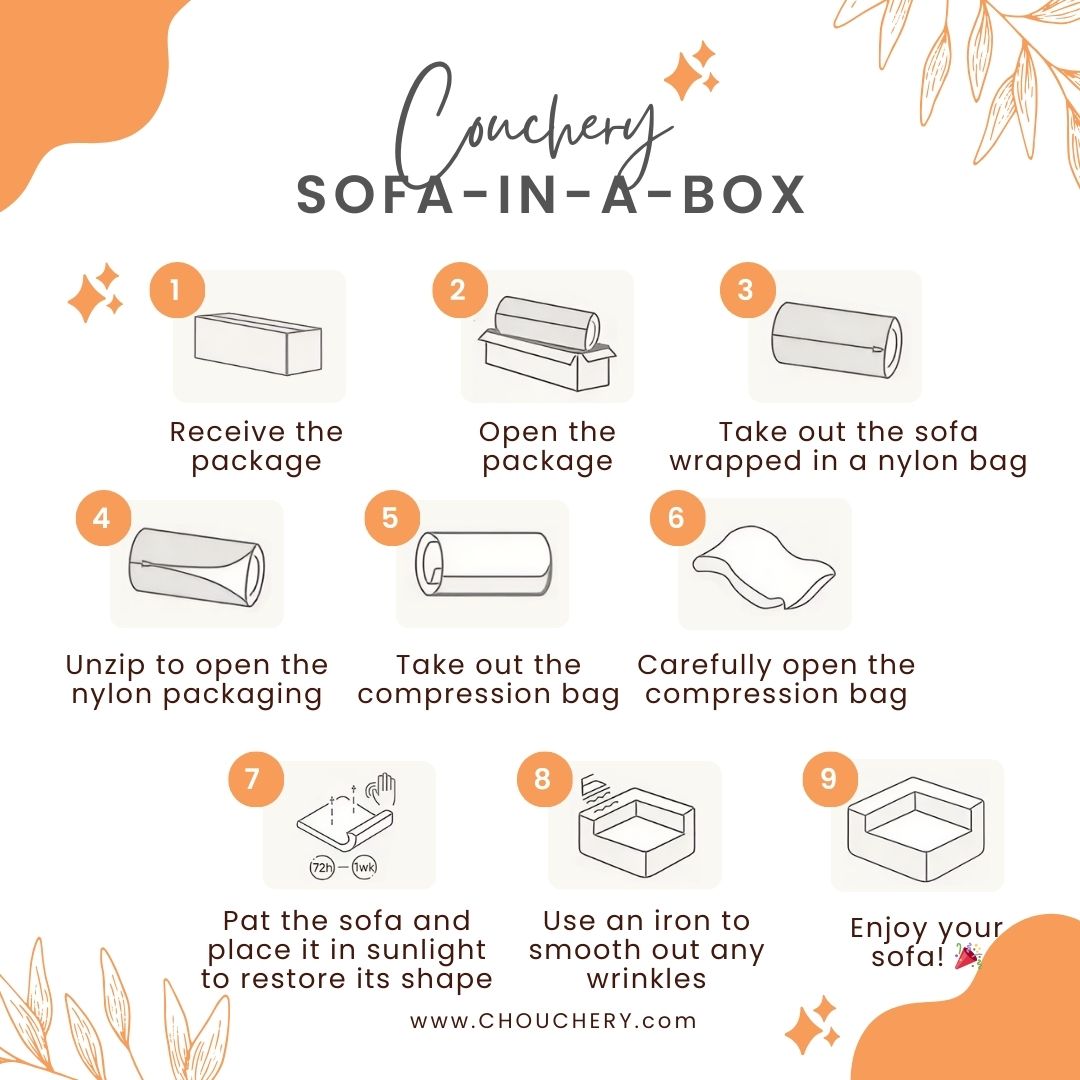 Couchery
SOFA-IN-A-BOX

1
Receive the package

2
Open the package

3
Take out the sofa wrapped in a nylon bag

4
Unzip to open the nylon packaging

5
Take out the compression bag

6
Carefully open the compression bag

7
72h — 1wk
Pat the sofa and place it in sunlight to restore its shape

8
Use an iron to smooth out any wrinkles

9
Enjoy your sofa! 🎉

www.CHOUCHERY.com